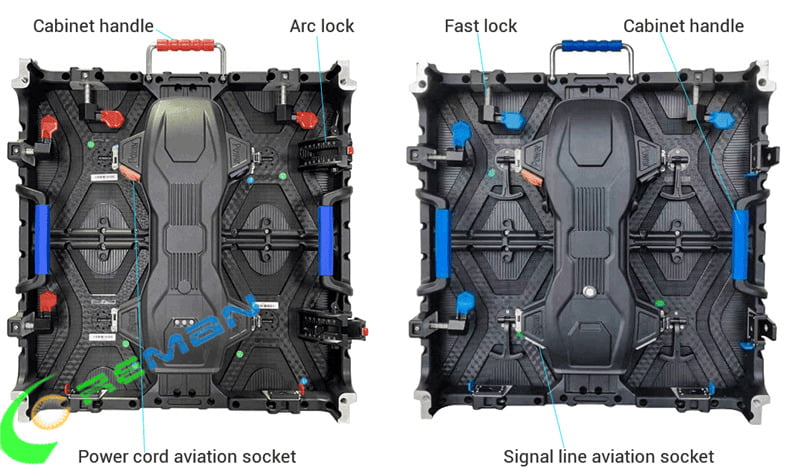 Cabinet handle
Arc lock
Fast lock
Cabinet handle
REMAN
Power cord aviation socket
Signal line aviation socket