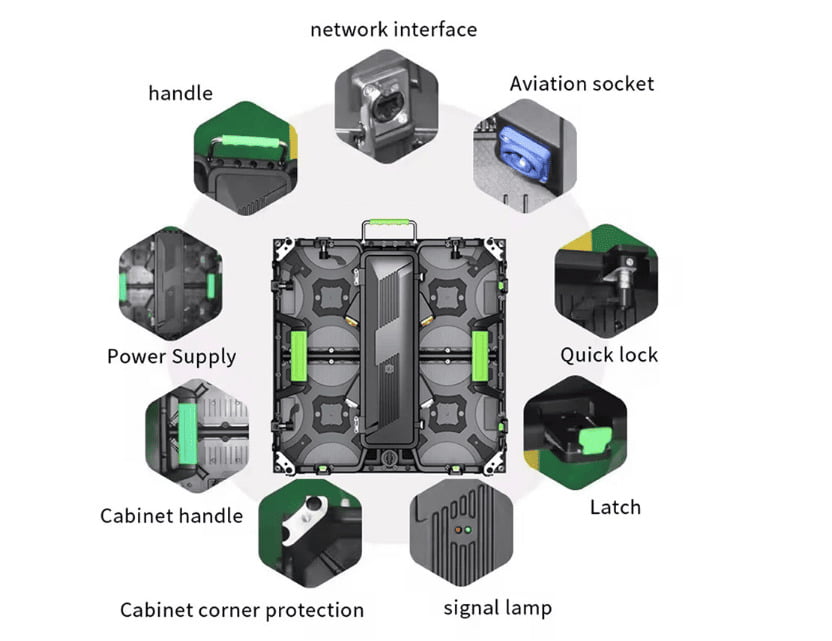 network interface

handle

Aviation socket

Power Supply

Quick lock

Cabinet handle

Latch

Cabinet corner protection

signal lamp